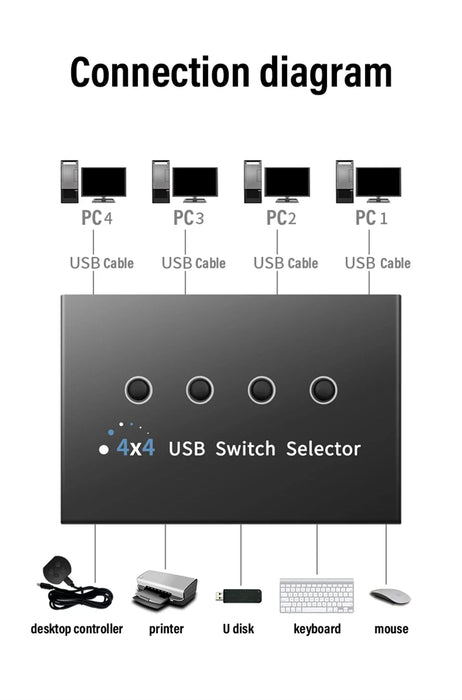 Connection diagram

PC4 PC3 PC2 PC1

USB Cable USB Cable USB Cable USB Cable

4x4 USB Switch Selector

desktop controller printer U disk keyboard mouse